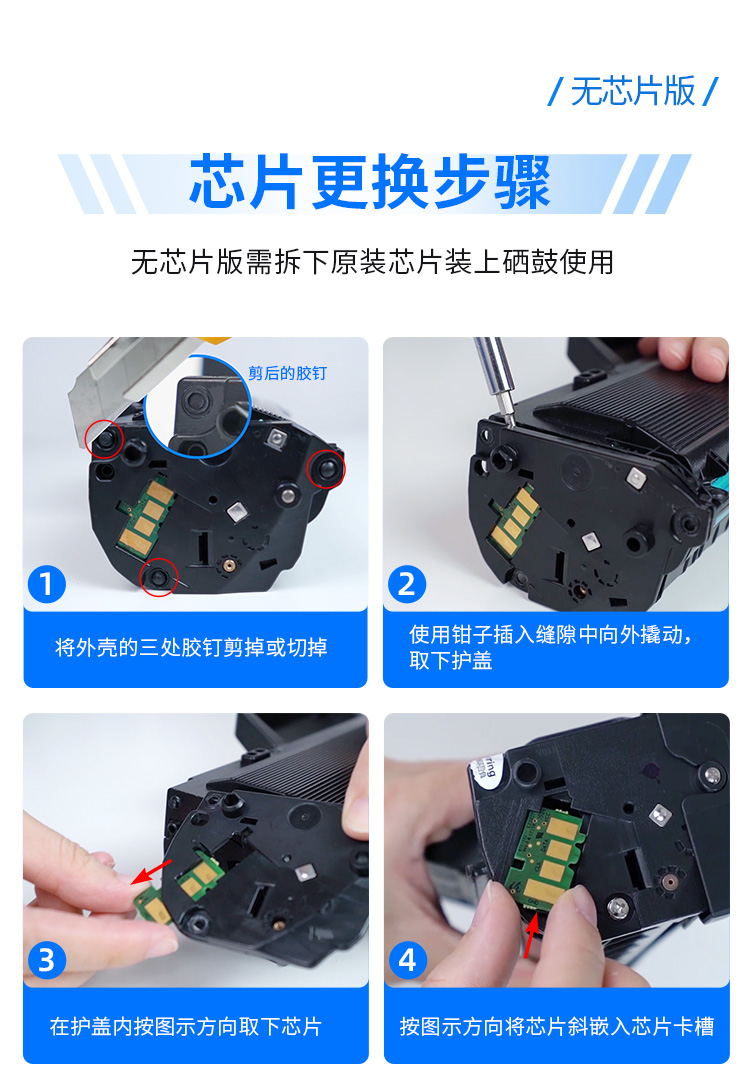 / 无芯片版 /

芯片更换步骤

无芯片版需拆下原装芯片装上硒鼓使用

剪后的胶钉

1

将外壳的三处胶钉剪掉或切掉

2

使用钳子插入缝隙中向外撬动，取下护盖

3

在护盖内按图示方向取下芯片

4

按图示方向将芯片斜嵌入芯片卡槽